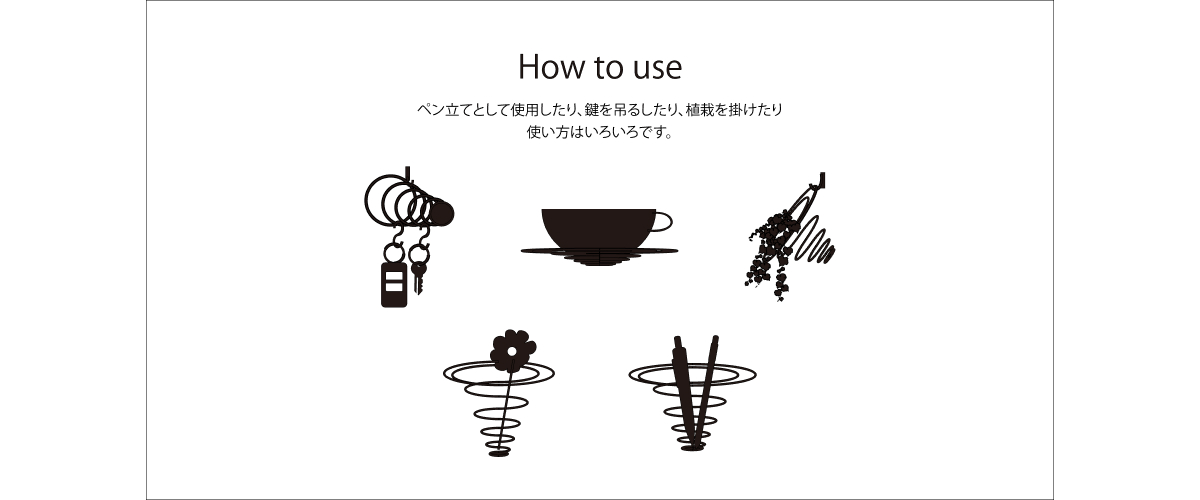 How to use

ペン立てとして使用したり、鍵を吊るしたり、植栽を掛けたり
使い方はいろいろです。